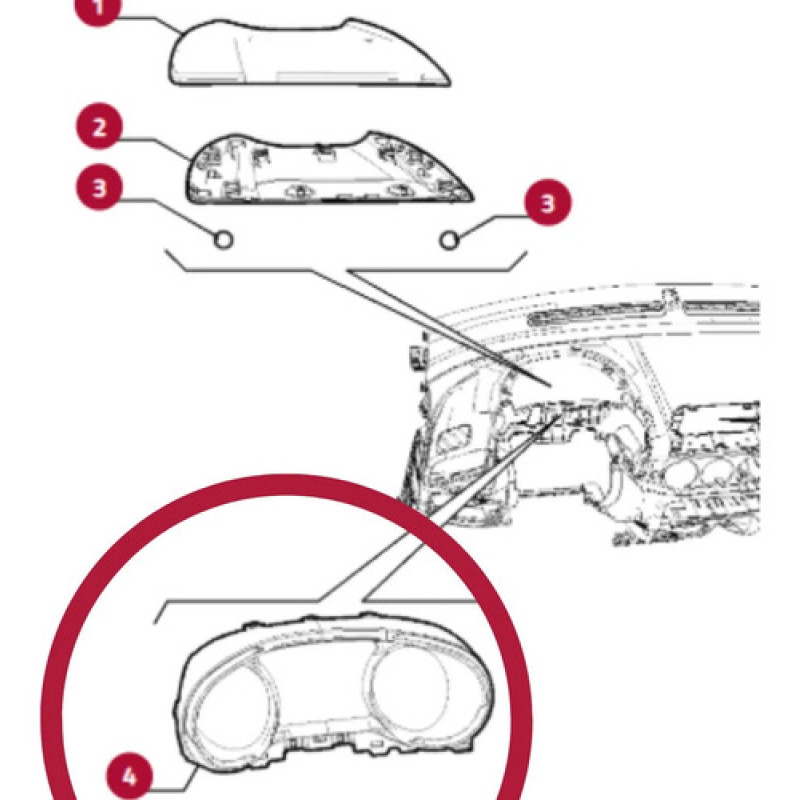 1
2
3
3
4